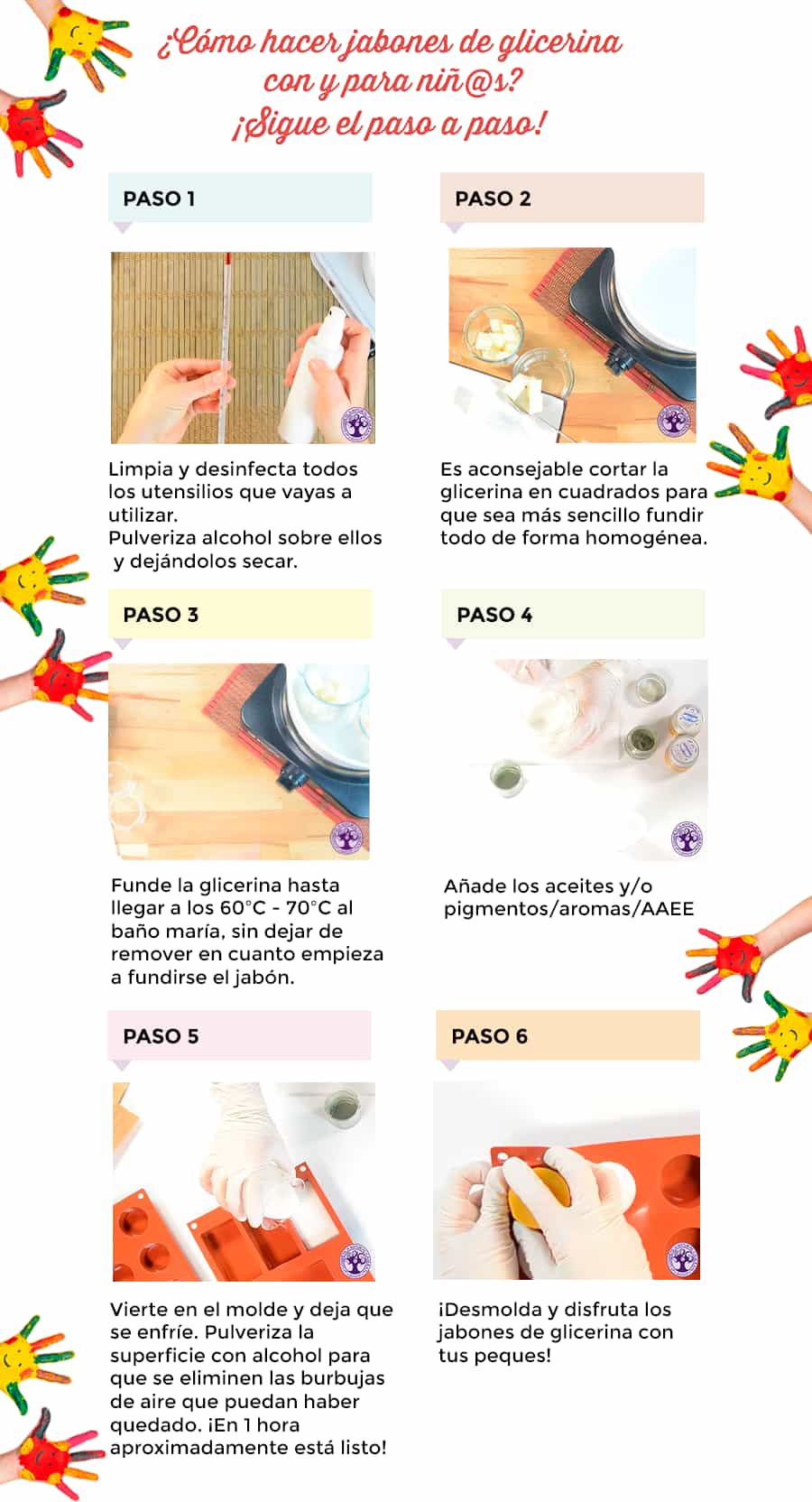 ¿Cómo hacer jabones de glicerina con y para niñ@s? ¡Sigue el paso a paso!

PASO 1

Limpia y desinfecta todos los utensilios que vayas a utilizar.
Pulveriza alcohol sobre ellos y dejándolos secar.

PASO 2

Es aconsejable cortar la glicerina en cuadrados para que sea más sencillo fundir todo de forma homogénea.

PASO 3

Funde la glicerina hasta llegar a los 60°C - 70°C al baño maría, sin dejar de remover en cuanto empieza a fundirse el jabón.

PASO 4

Añade los aceites y/o pigmentos/aromas/AAEE

PASO 5

Vierte en el molde y deja que se enfríe. Pulveriza la superficie con alcohol para que se eliminen las burbujas de aire que puedan haber quedado. ¡En 1 hora aproximadamente está listo!

PASO 6

¡Desmolda y disfruta los jabones de glicerina con tus peques!